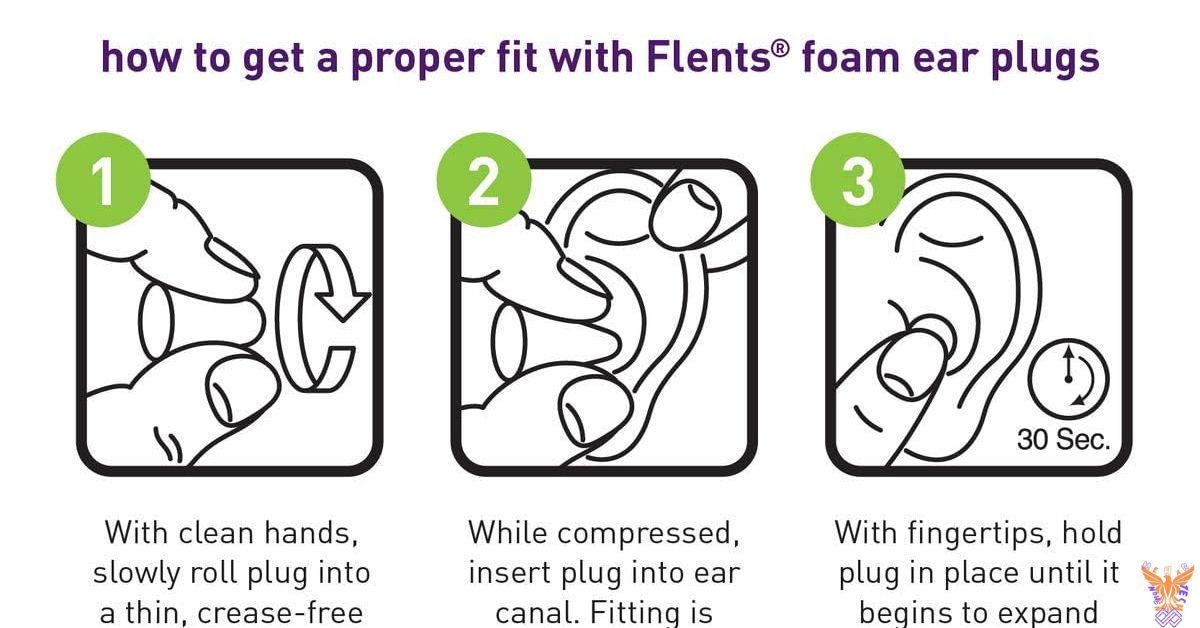 how to get a proper fit with Flents® foam ear plugs

1

With clean hands, slowly roll plug into a thin, crease-free

2

While compressed, insert plug into ear canal. Fitting is

3

30 Sec.

With fingertips, hold plug in place until it begins to expand